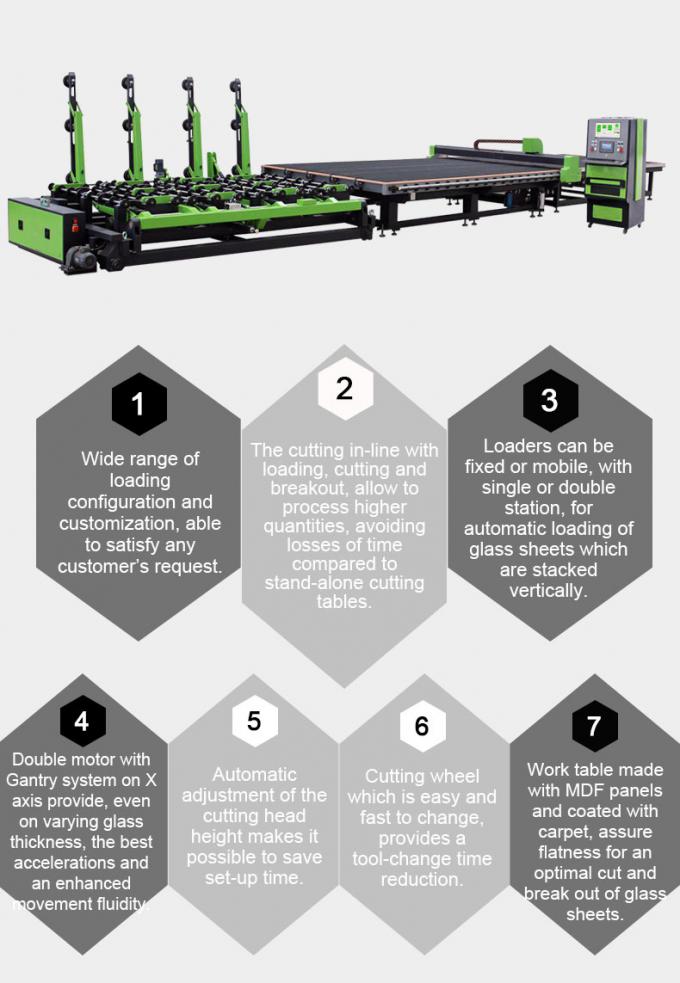 1

Wide range of loading configuration and customization, able to satisfy any customer's request.

2

The cutting in-line with loading, cutting and breakout, allow to process higher quantities, avoiding losses of time compared to stand-alone cutting tables.

3

Loaders can be fixed or mobile, with single or double station, for automatic loading of glass sheets which are stacked vertically.

4

Double motor with Gantry system on X axis provide, even on varying glass thickness, the best accelerations and an enhanced movement fluidity.

5

Automatic adjustment of the cutting head height makes it possible to save set-up time.

6

Cutting wheel which is easy and fast to change, provides a tool-change time reduction.

7

Work table made with MDF panels and coated with carpet, assure flatness for an optimal cut and break out of glass sheets.